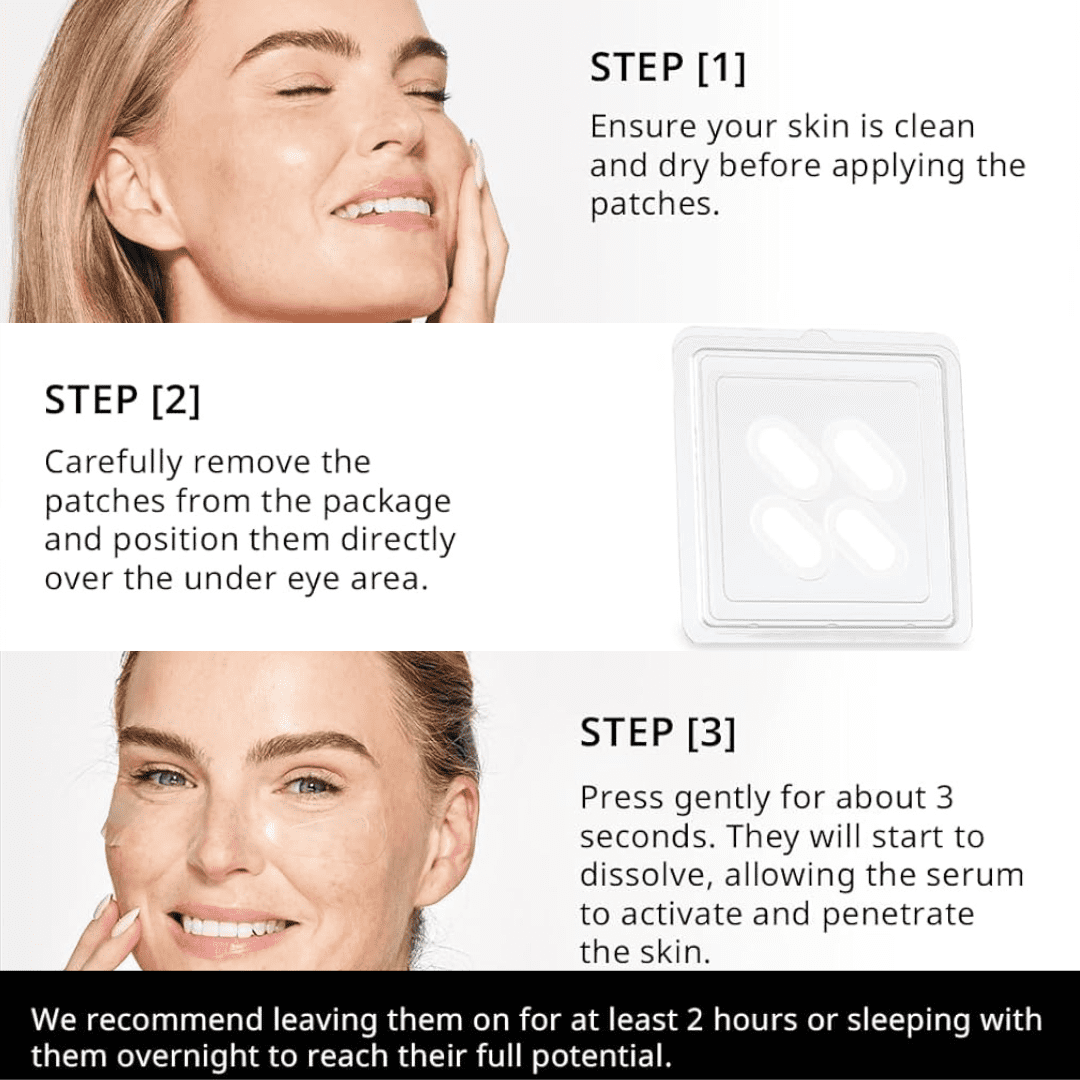 STEP [1]

Ensure your skin is clean and dry before applying the patches.

STEP [2]

Carefully remove the patches from the package and position them directly over the under eye area.

STEP [3]

Press gently for about 3 seconds. They will start to dissolve, allowing the serum to activate and penetrate the skin.

We recommend leaving them on for at least 2 hours or sleeping with them overnight to reach their full potential.